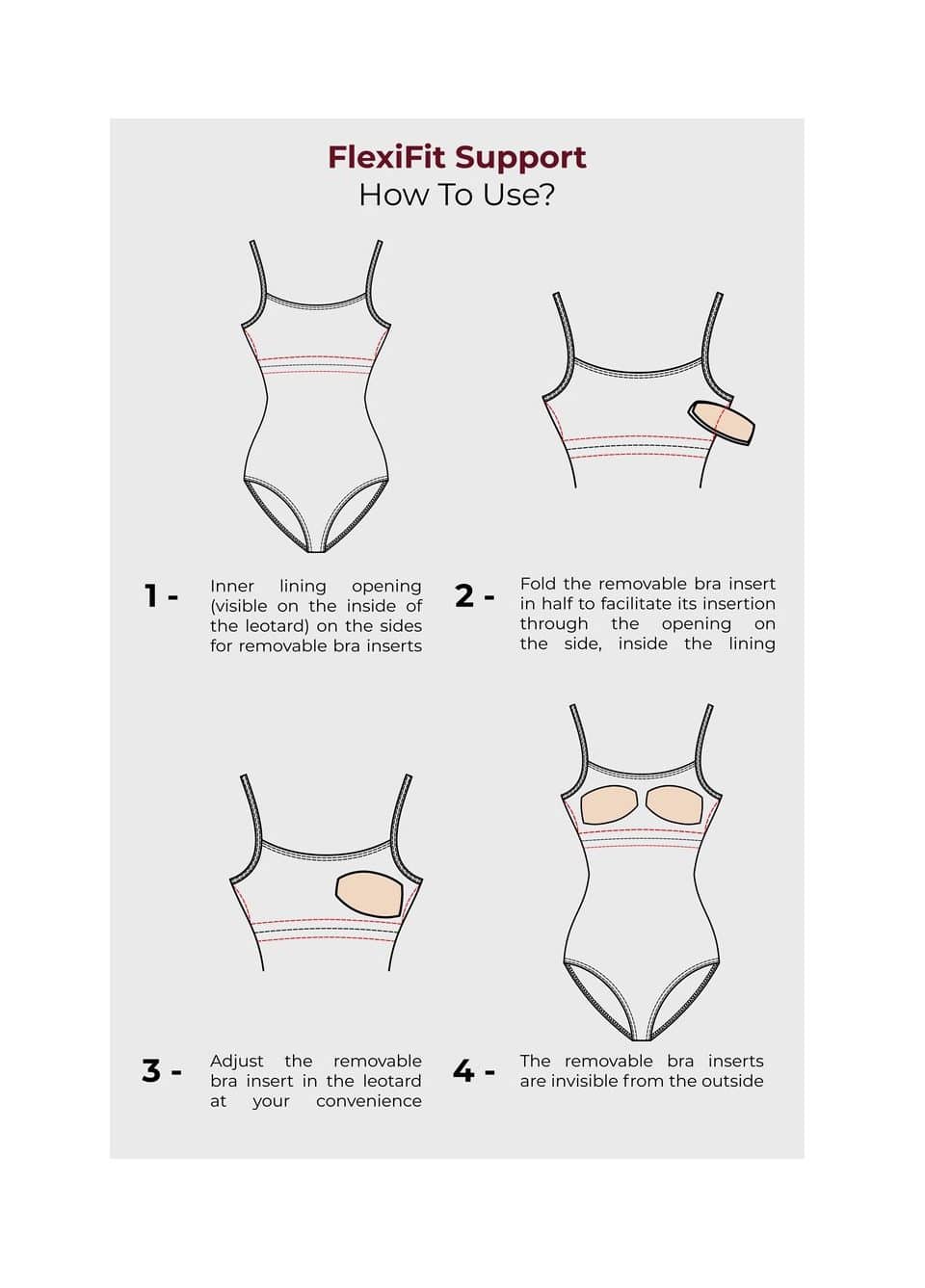 FlexiFit Support
How To Use?

1 - Inner lining opening (visible on the inside of the leotard) on the sides for removable bra inserts

2 - Fold the removable bra insert in half to facilitate its insertion through the opening on the side, inside the lining

3 - Adjust the removable bra insert in the leotard at your convenience

4 - The removable bra inserts are invisible from the outside